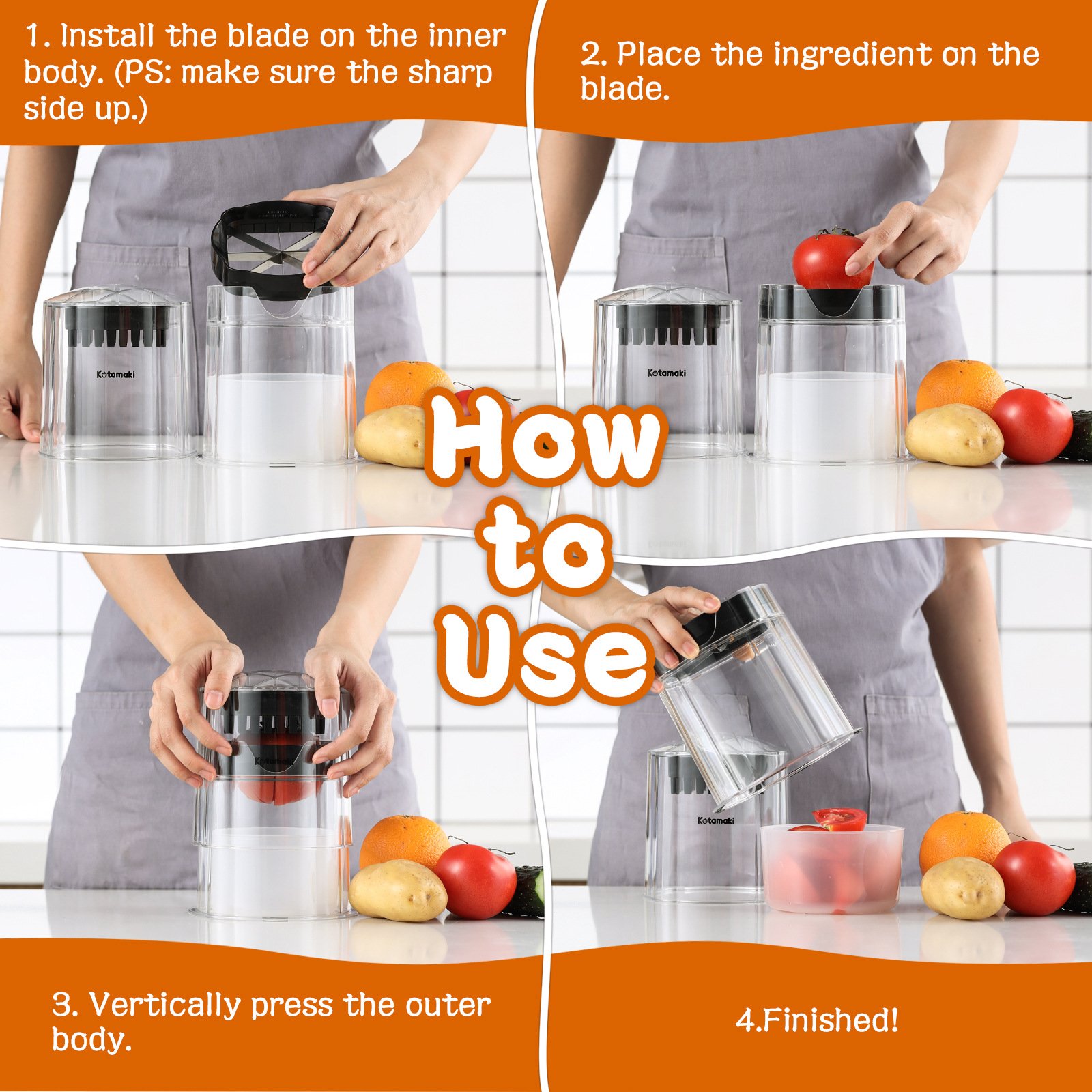 1. Install the blade on the inner body. (PS: make sure the sharp side up.)

Kotamaki

2. Place the ingredient on the blade.

Kotamaki

How to Use

Kotamaki

3. Vertically press the outer body.

Kotamaki

4.Finished!