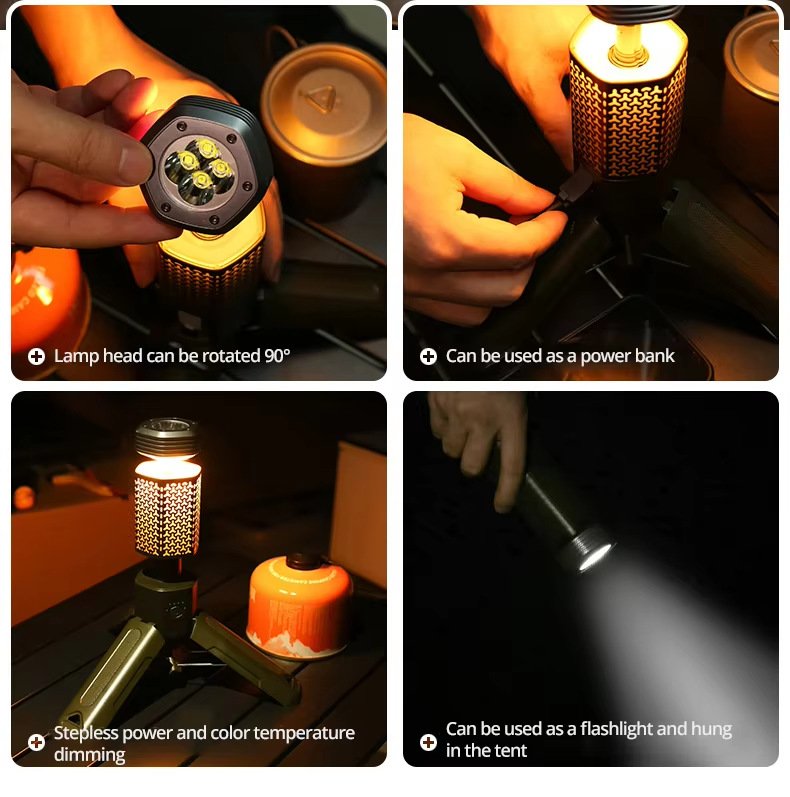 Lamp head can be rotated 90°

Can be used as a power bank

Stepless power and color temperature dimming

Can be used as a flashlight and hung in the tent